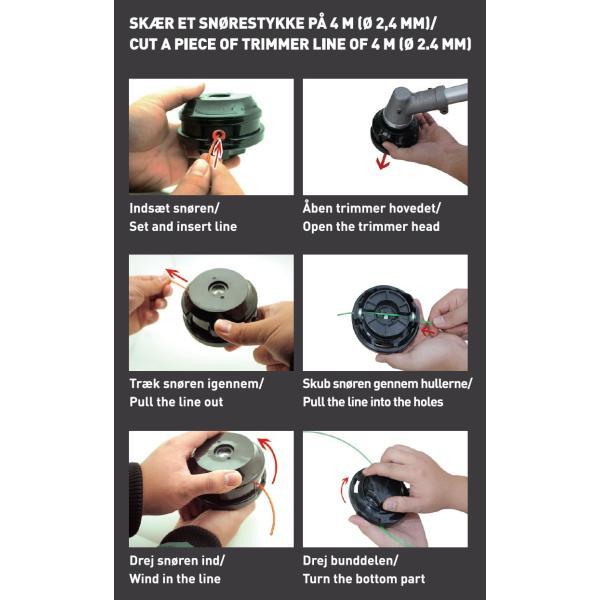 SKÆR ET SNØRESTYKKE PÅ 4 M (Ø 2,4 MM)/
CUT A PIECE OF TRIMMER LINE OF 4 M (Ø 2.4 MM)

Indsæt snøren/
Set and insert line

Åben trimmer hovedet/
Open the trimmer head

Træk snøren igennem/
Pull the line out

Skub snøren gennem hullerne/
Pull the line into the holes

Drej snøren ind/
Wind in the line

Drej bunddelen/
Turn the bottom part